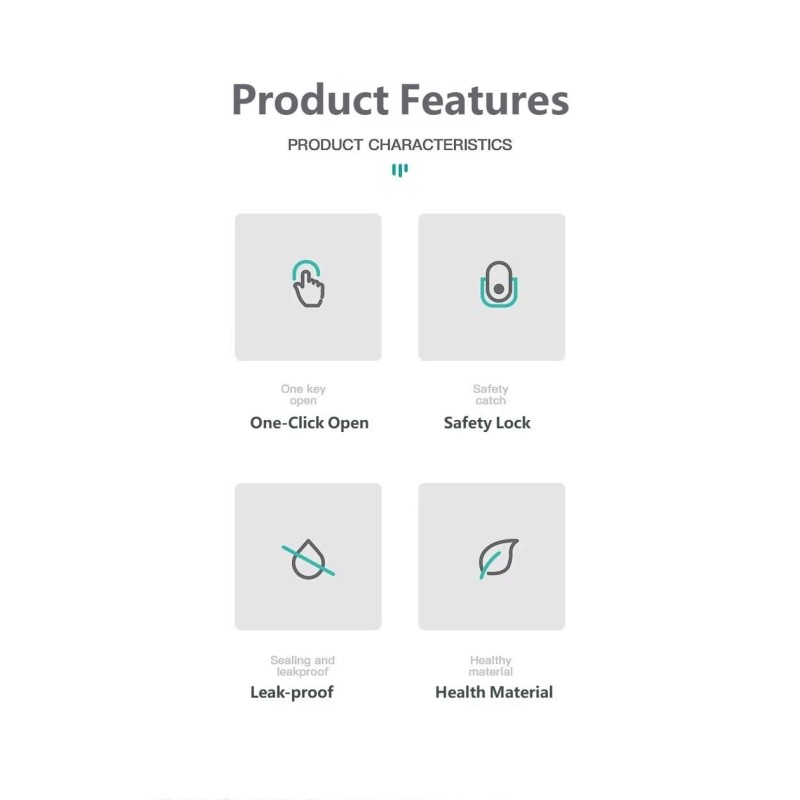 Product Features

PRODUCT CHARACTERISTICS

One key open

One-Click Open

Safety catch

Safety Lock

Sealing and leakproof

Leak-proof

Healthy material

Health Material